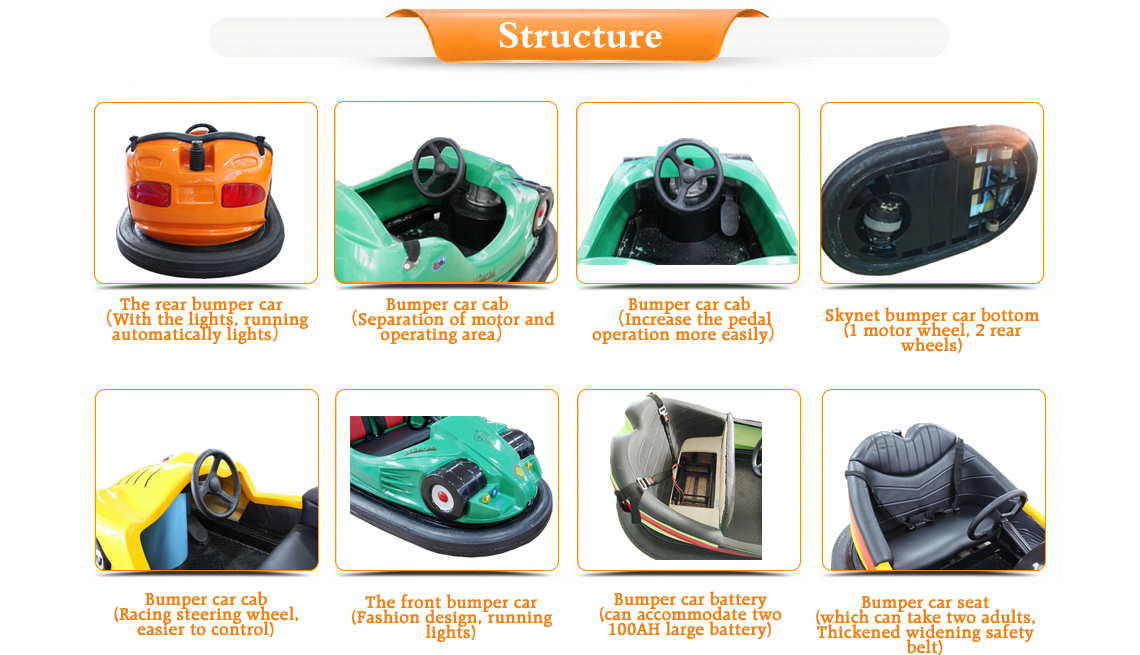 Structure

The rear bumper car (With the lights, running automatically lights)

Bumper car cab (Separation of motor and operating area)

Bumper car cab (Increase the pedal operation more easily)

Skynet bumper car bottom (1 motor wheel, 2 rear wheels)

Bumper car cab (Racing steering wheel, easier to control)

The front bumper car (Fashion design, running lights)

Bumper car battery (can accommodate two 100AH large battery)

Bumper car seat (which can take two adults, Thickened widening safety belt)